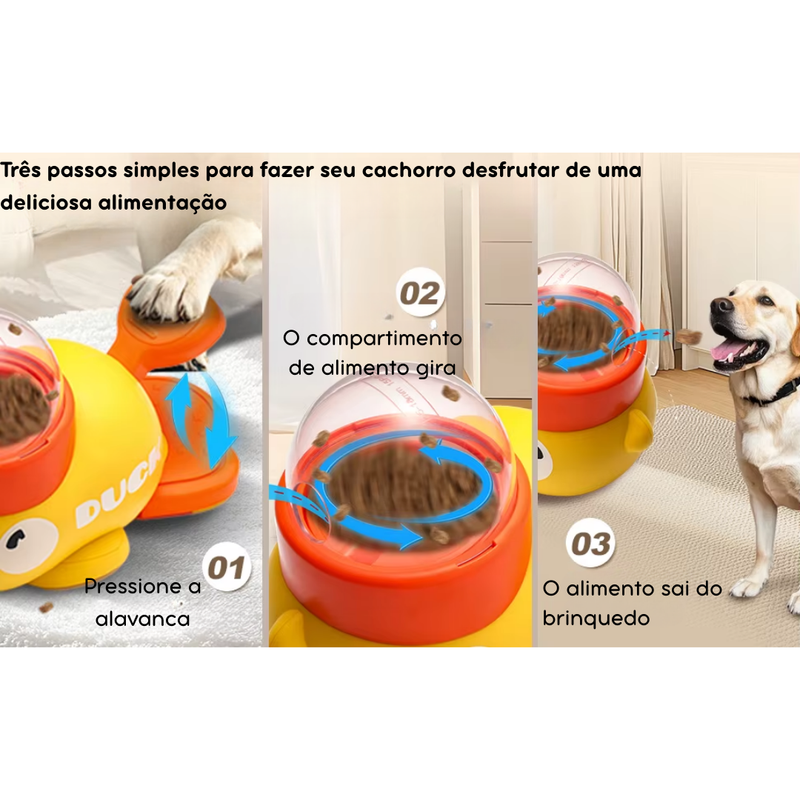 Três passos simples para fazer seu cachorro desfrutar de uma deliciosa alimentação

DUCK

01

Pressione a alavanca

02

O compartimento de alimento gira

03

O alimento sai do brinquedo