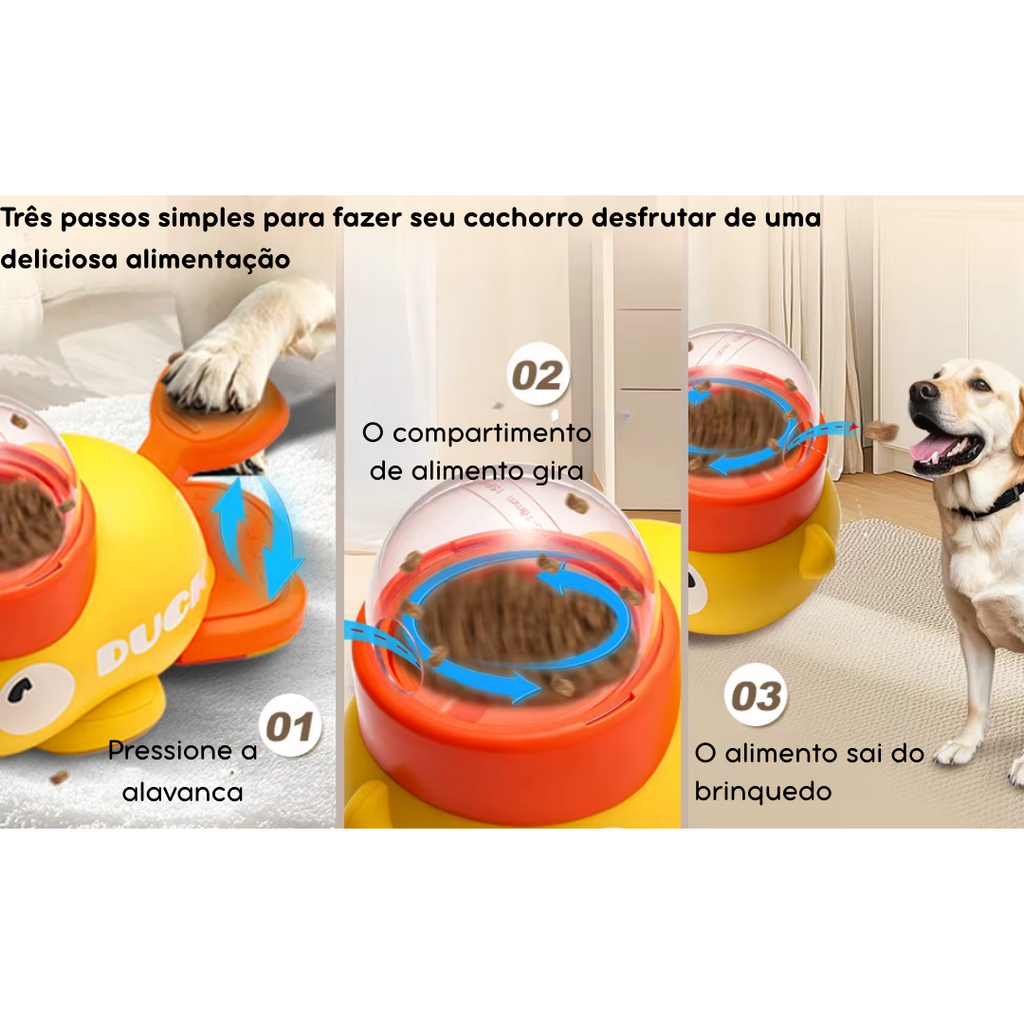 Três passos simples para fazer seu cachorro desfrutar de uma deliciosa alimentação

DUCK

01
Pressione a alavanca

02
O compartimento de alimento gira

03
O alimento sai do brinquedo